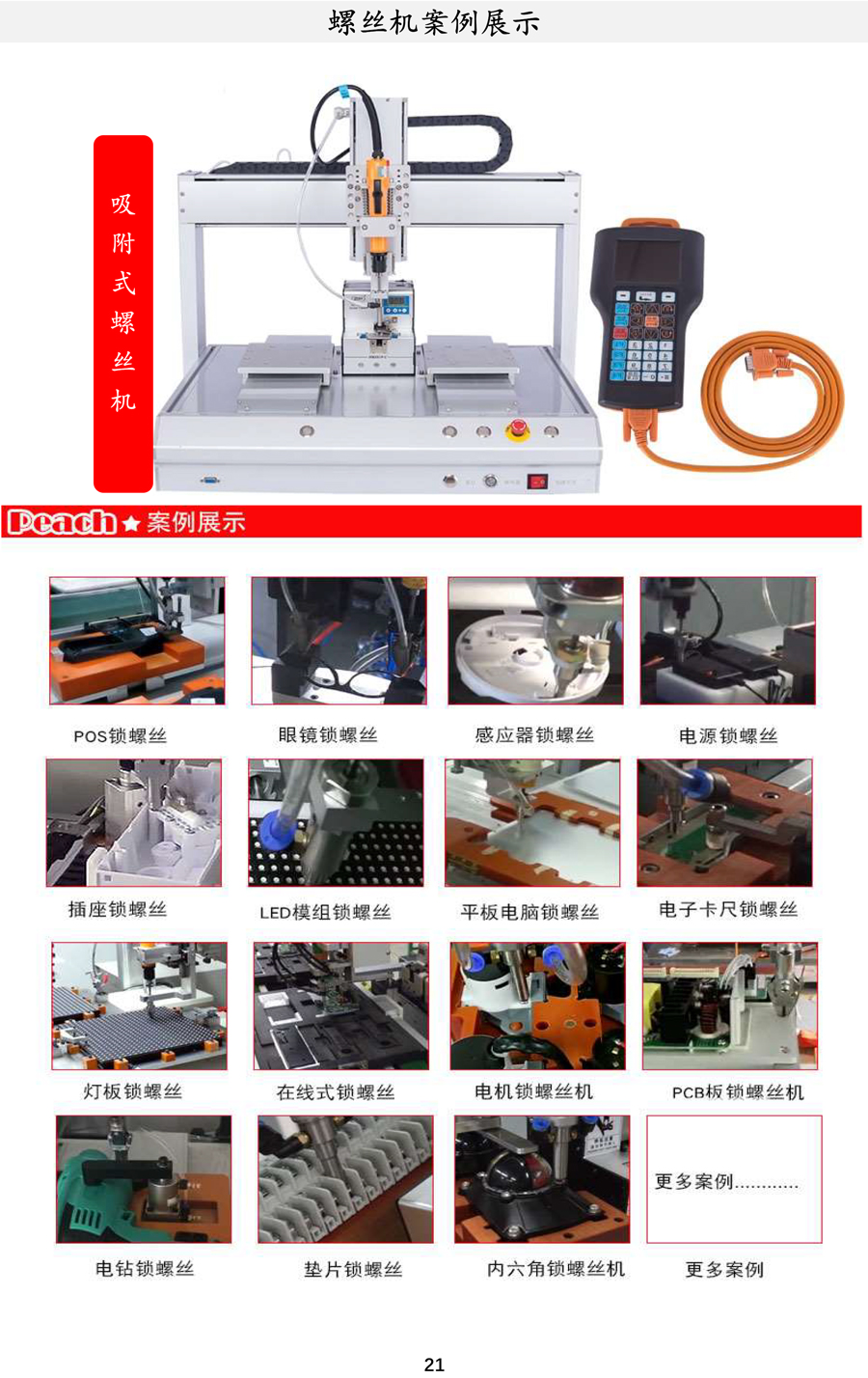 螺丝机案例展示

吸附式螺丝机

Peach ★ 案例展示

POS锁螺丝
眼镜锁螺丝
感应器锁螺丝
电源锁螺丝

插座锁螺丝
LED模组锁螺丝
平板电脑锁螺丝
电子卡尺锁螺丝

灯板锁螺丝
在线式锁螺丝
电机锁螺丝机
PCB板锁螺丝机

电钻锁螺丝
垫片锁螺丝
内六角锁螺丝机
更多案例............
更多案例

21